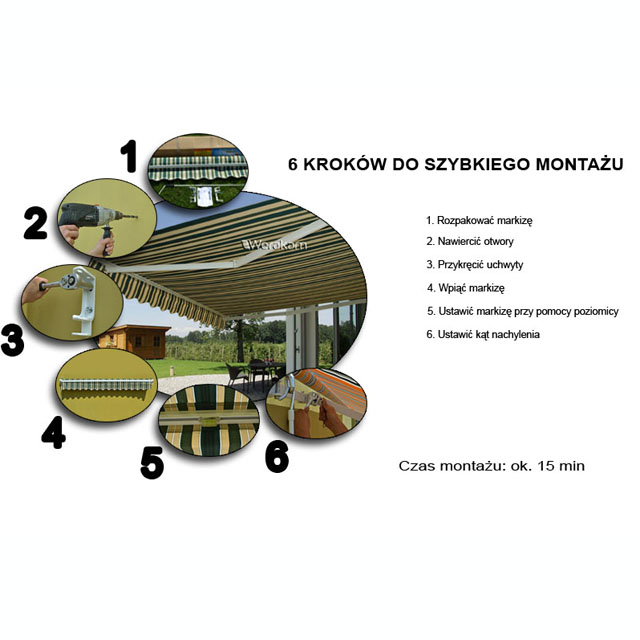 1

2

3

4

5

6

Werokom

6 KROKÓW DO SZYBKIEGO MONTAŻU

1. Rozpakować markizę

2. Nawiercić otwory

3. Przykręcić uchwyty

4. Wpiąć markizę

5. Ustawić markizę przy pomocy poziomicy

6. Ustawić kąt nachylenia

Czas montażu: ok. 15 min