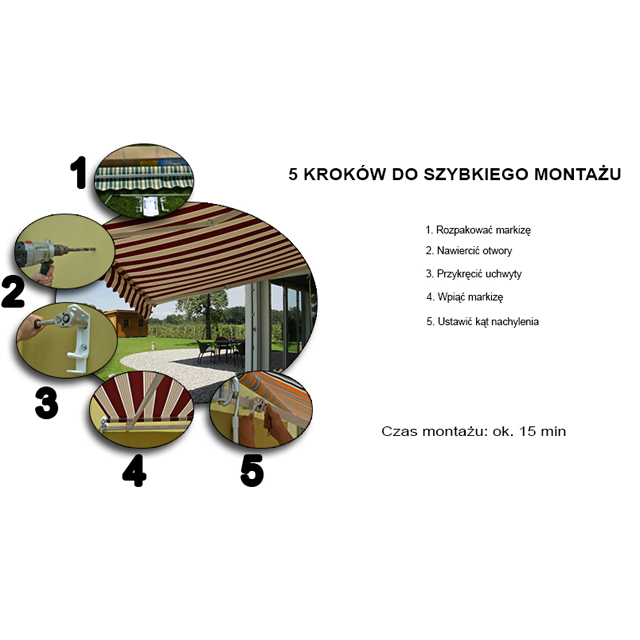 1

2

3

4

5

5 KROKÓW DO SZYBKIEGO MONTAŻU

1. Rozpakować markizę
2. Nawiercić otwory
3. Przykręcić uchwyty
4. Wpiąć markizę
5. Ustawić kąt nachylenia

Czas montażu: ok. 15 min